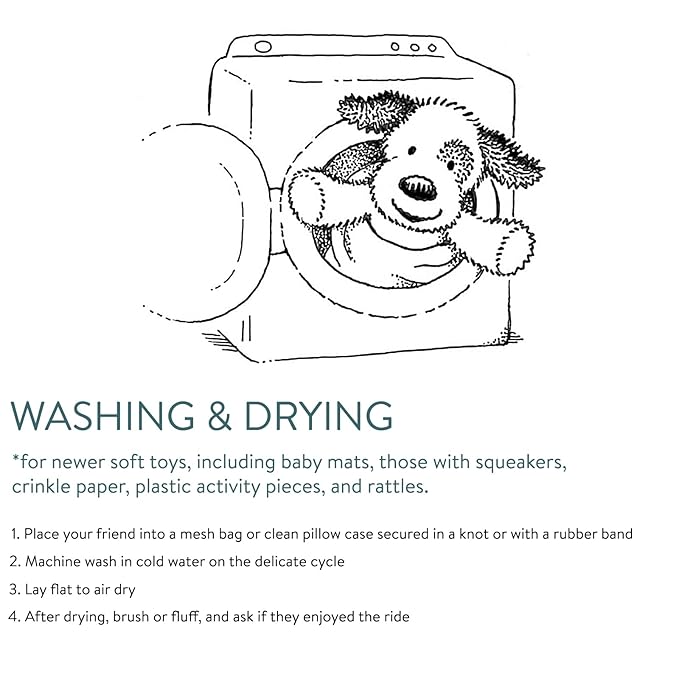 WASHING & DRYING

*for newer soft toys, including baby mats, those with squeakers, crinkle paper, plastic activity pieces, and rattles.

1. Place your friend into a mesh bag or clean pillow case secured in a knot or with a rubber band
2. Machine wash in cold water on the delicate cycle
3. Lay flat to air dry
4. After drying, brush or fluff, and ask if they enjoyed the ride